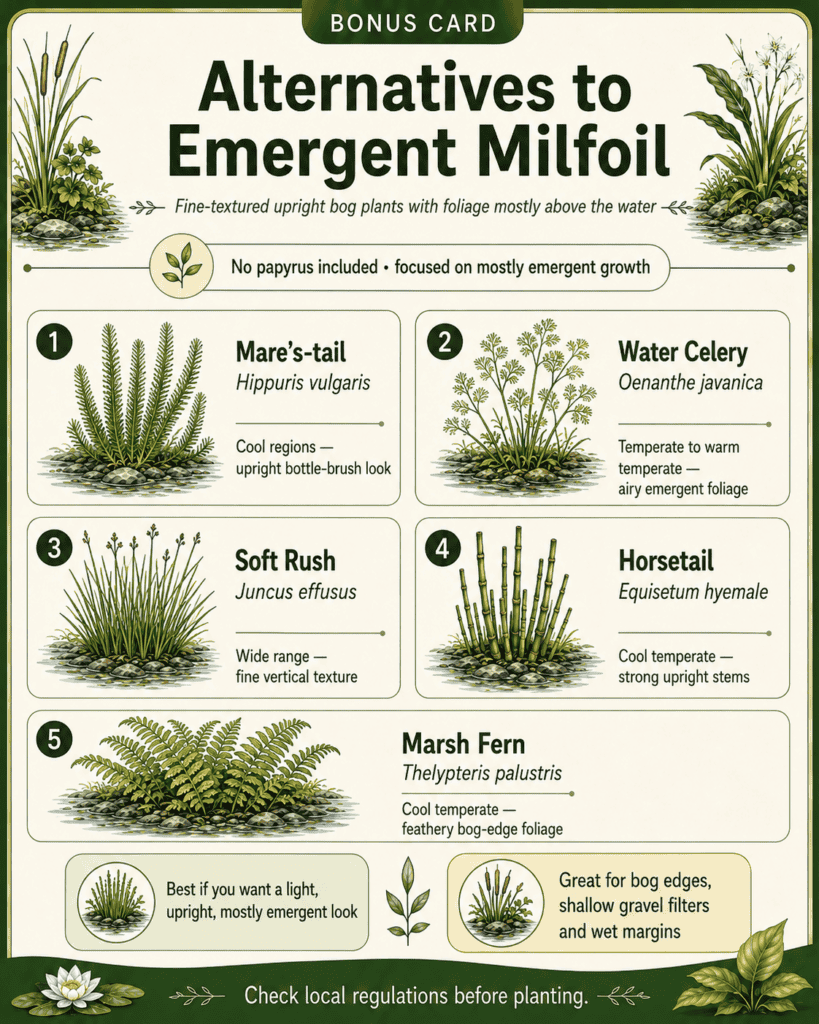 BONUS CARD

Alternatives to Emergent Milfoil

Fine-textured upright bog plants with foliage mostly above the water

No papyrus included • focused on mostly emergent growth

1

Mare's-tail

Hippuris vulgaris

Cool regions — upright bottle-brush look

2

Water Celery

Oenanthe javanica

Temperate to warm temperate — airy emergent foliage

3

Soft Rush

Juncus effusus

Wide range — fine vertical texture

4

Horsetail

Equisetum hyemale

Cool temperate — strong upright stems

5

Marsh Fern

Thelypteris palustris

Cool temperate — feathery bog-edge foliage

Best if you want a light, upright, mostly emergent look

Great for bog edges, shallow gravel filters and wet margins

Check local regulations before planting.